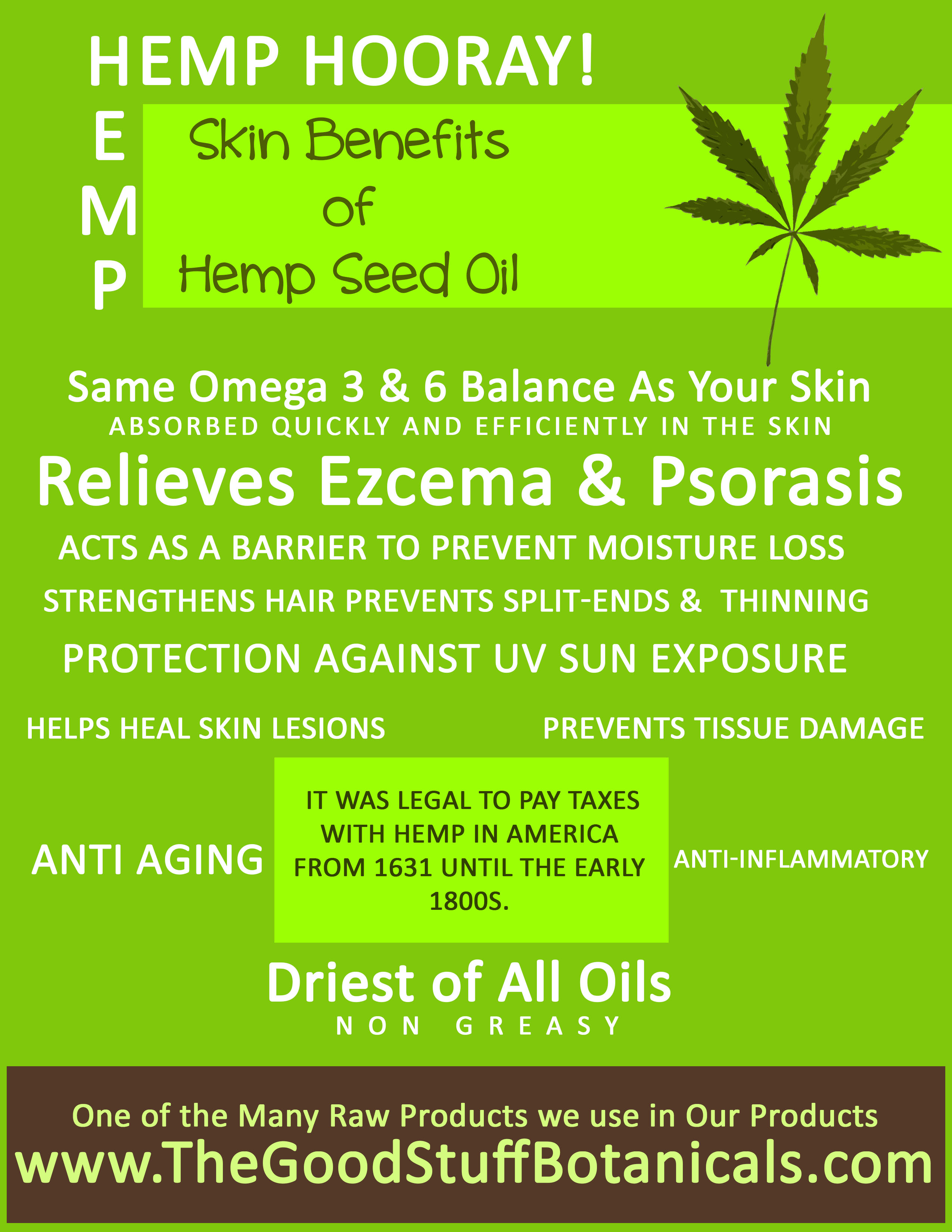 HEMP HOORAY!

E
M
P

Skin Benefits
of
Hemp Seed Oil

Same Omega 3 & 6 Balance As Your Skin
ABSORBED QUICKLY AND EFFICIENTLY IN THE SKIN

Relieves Ezcema & Psorasis

ACTS AS A BARRIER TO PREVENT MOISTURE LOSS

STRENGTHENS HAIR PREVENTS SPLIT-ENDS & THINNING

PROTECTION AGAINST UV SUN EXPOSURE

HELPS HEAL SKIN LESIONS

PREVENTS TISSUE DAMAGE

ANTI AGING

IT WAS LEGAL TO PAY TAXES WITH HEMP IN AMERICA FROM 1631 UNTIL THE EARLY 1800S.

ANTI-INFLAMMATORY

Driest of All Oils
NON GREASY

One of the Many Raw Products we use in Our Products
www.TheGoodStuffBotanicals.com